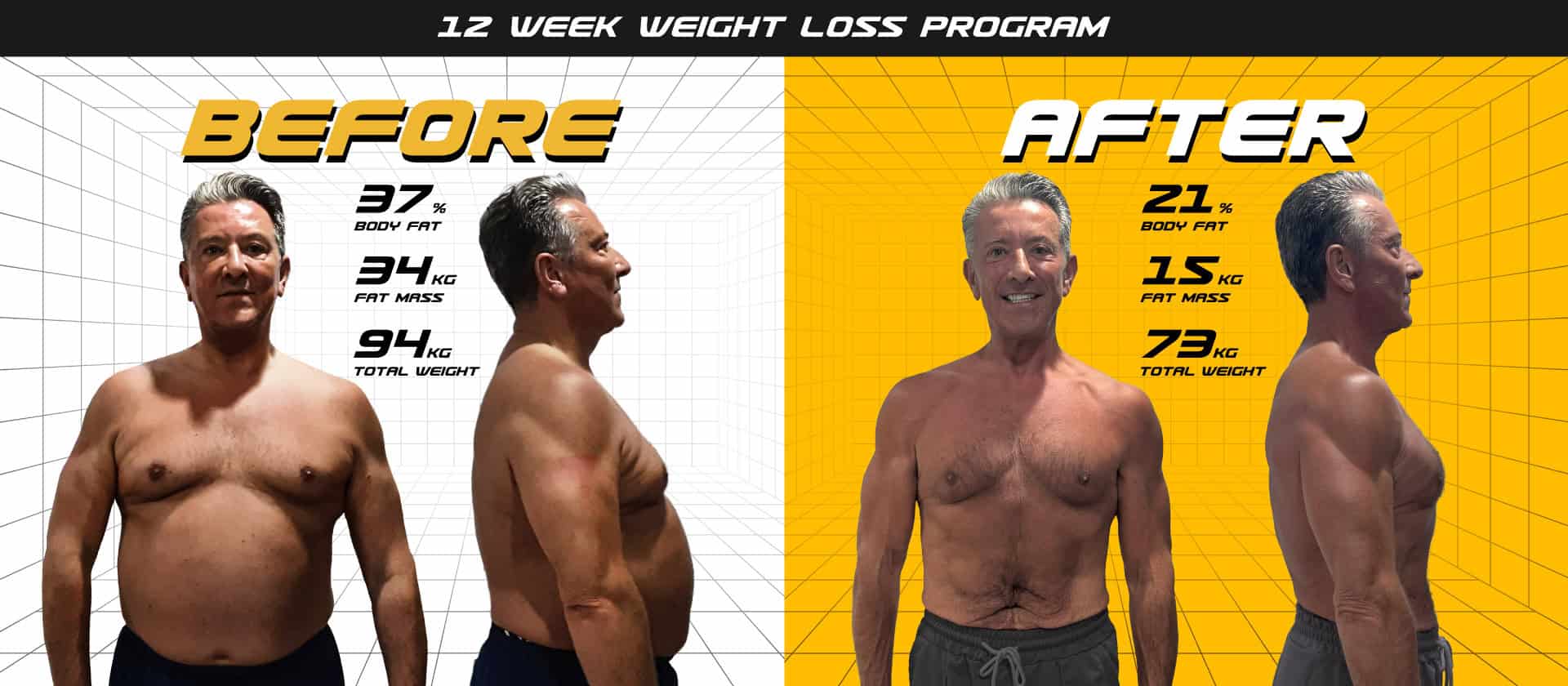 12 WEEK WEIGHT LOSS PROGRAM

BEFORE

37 %
BODY FAT

34 KG
FAT MASS

94 KG
TOTAL WEIGHT

AFTER

21 %
BODY FAT

15 KG
FAT MASS

73 KG
TOTAL WEIGHT